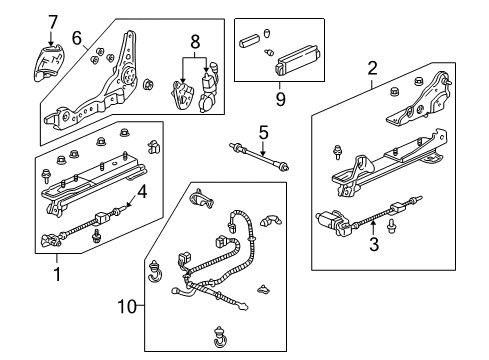 7
6
8
9
2
5
4
3
1
10