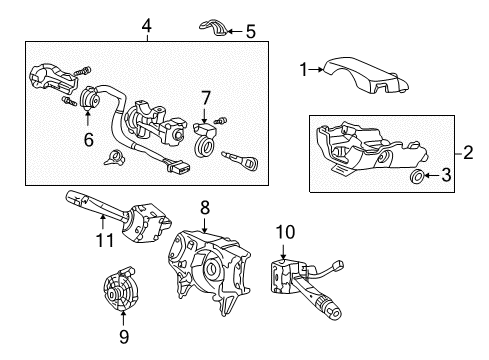 4
5
1
7
6
2
3
8
11
10
9