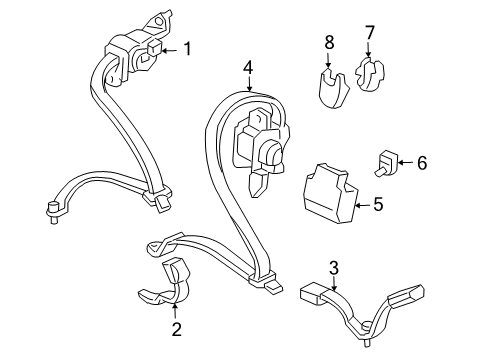 1
8
7
4
6
5
3
2