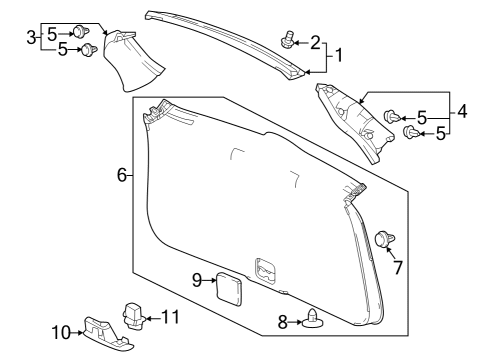 3
5
5
2
1
4
5
5
6
7
9
8
11
10