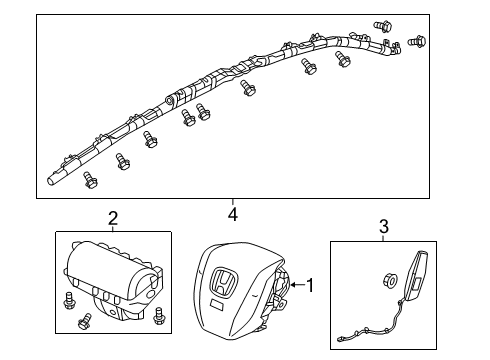 4
2
3
1