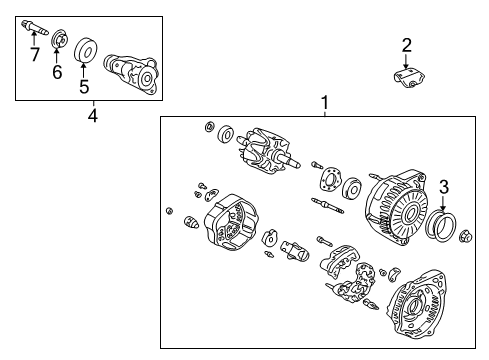 7
6
5
4
2
1
3