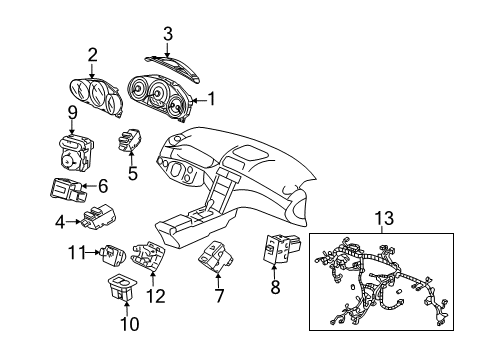 3
2
1
9
5
6
4
13
11
12
7
8
10