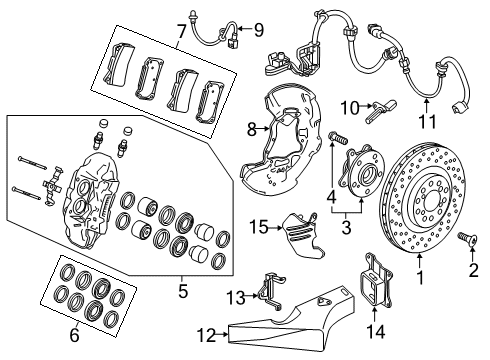 7
9
10
11
8
4
3
15
1
2
5
6
13
12
14