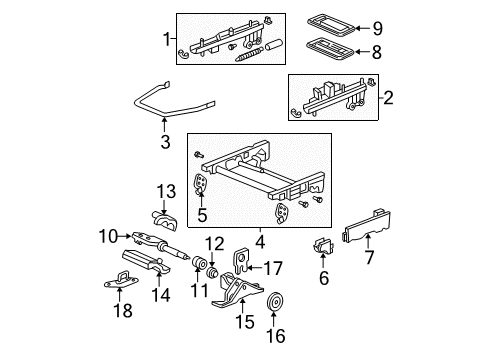 1
9
8
2
3
13
5
4
10
12
17
7
6
11
14
18
15
16