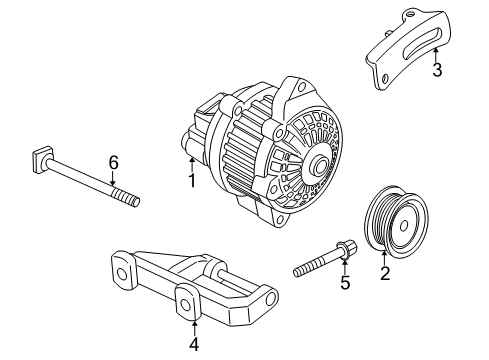 3
6
1
2
5
4