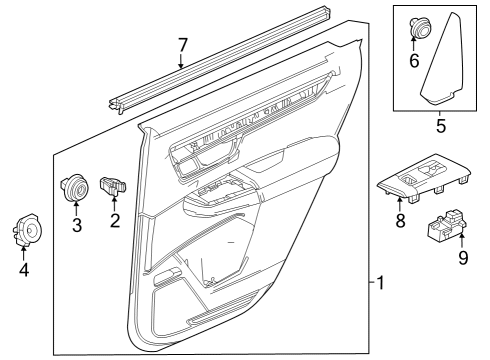 7
6
5
3
2
4
8
9
1