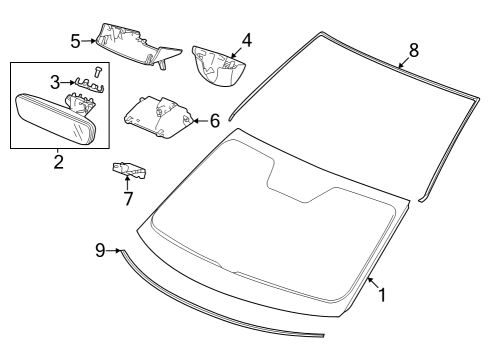 5
4
8
3
6
2
7
9
1