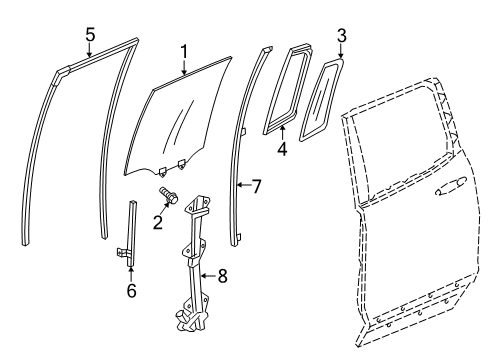 5
1
3
4
7
2
6
8