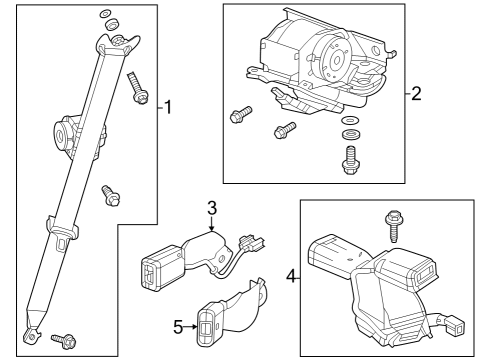 1
2
3
4
5