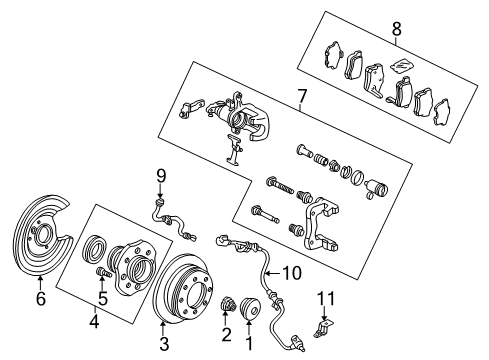 8
7
9
10
11
6
5
4
3
2
1