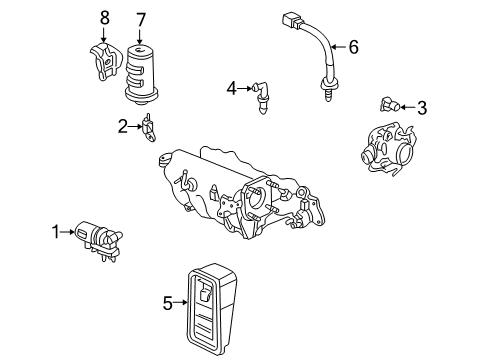 8
7
6
4
3
2
1
5