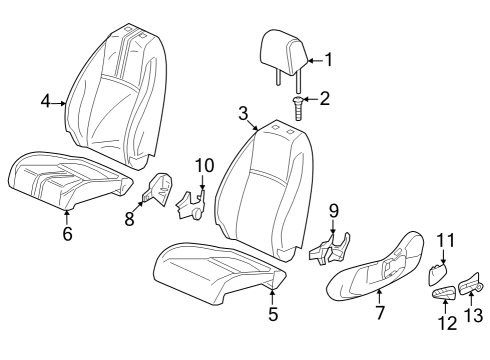 1
2
3
4
10
8
6
9
11
5
7
12
13