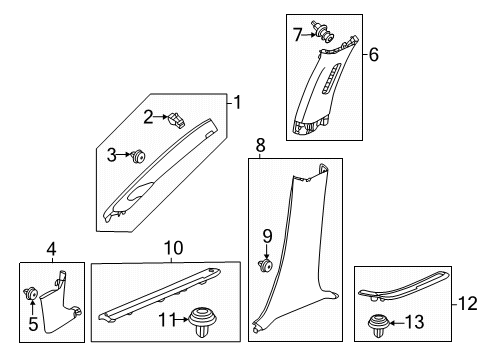 7
6
1
2
3
8
9
4
10
5
11
12
13