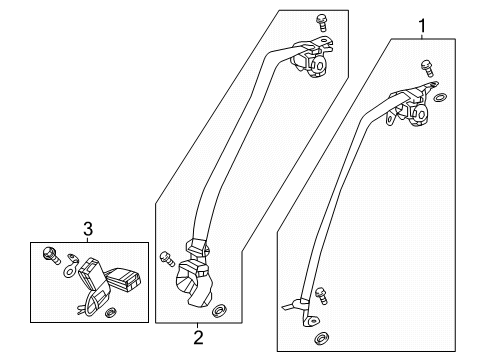 1
3
2