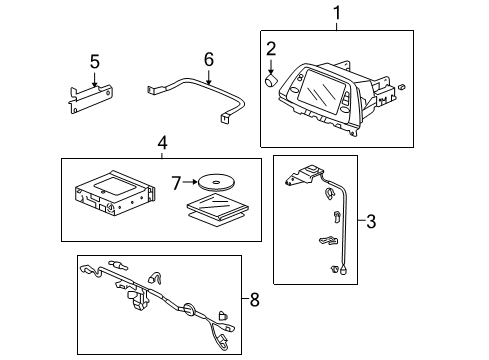 1
2
5
6
4
7
3
8