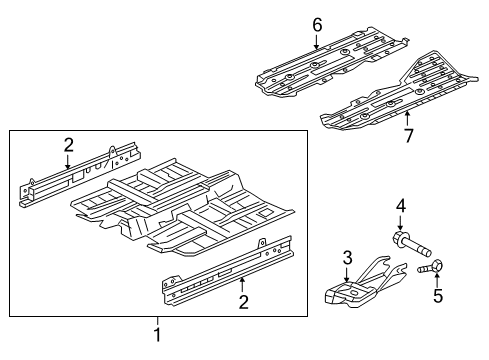 6
7
2
4
3
5
2
1