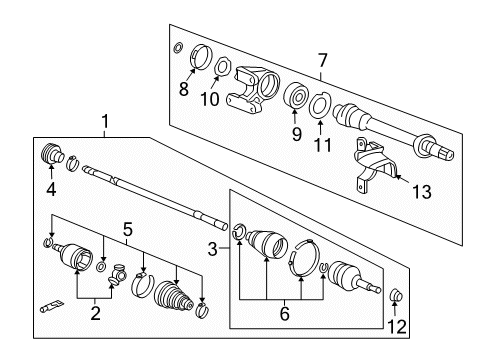 7
8
10
9
11
13
1
4
5
3
2
6
12